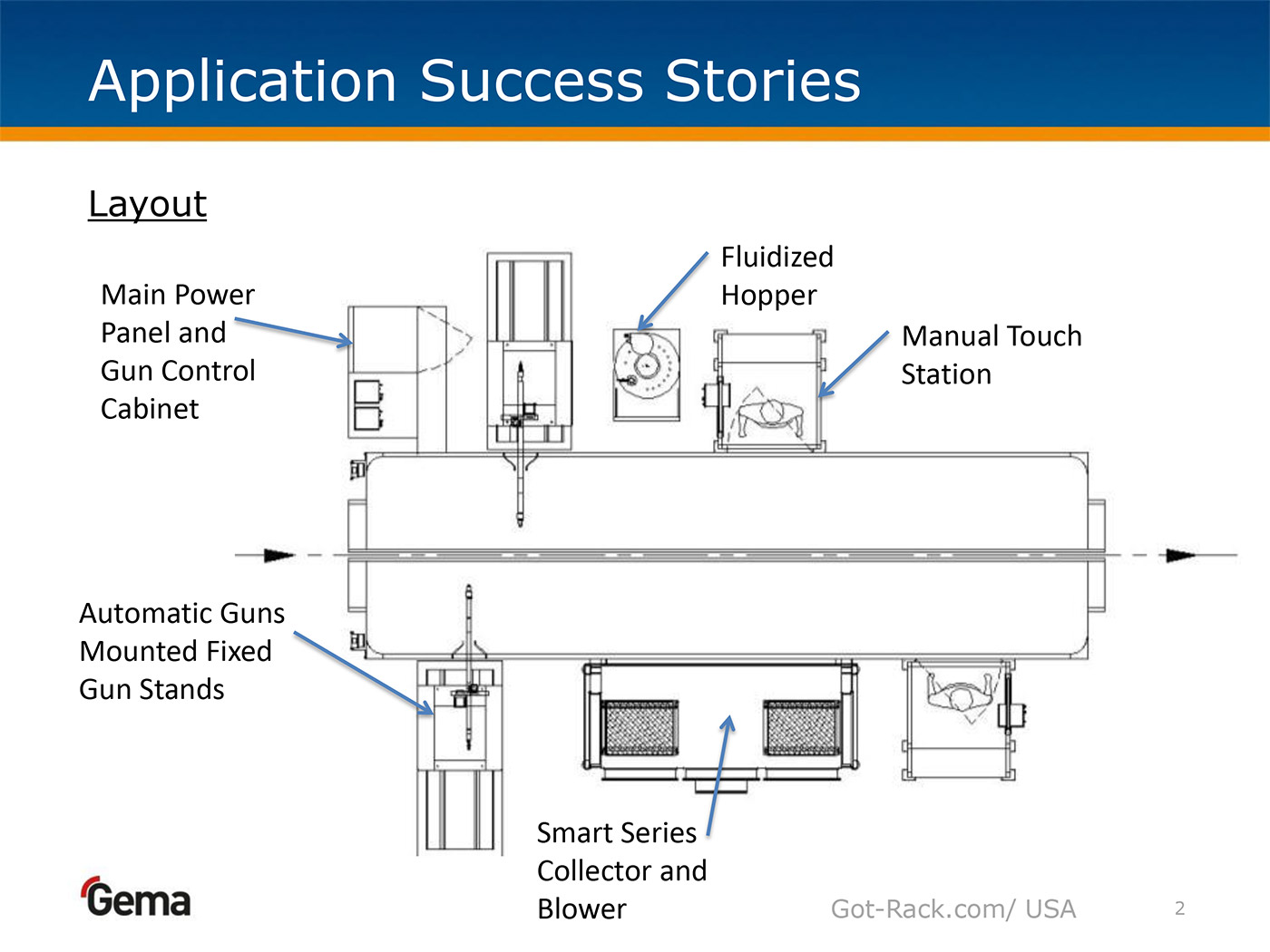 Application Success Stories

Layout

Main Power Panel and Gun Control Cabinet

Fluidized Hopper

Manual Touch Station

Automatic Guns Mounted Fixed Gun Stands

Smart Series Collector and Blower

Gema

Got-Rack.com/ USA

2