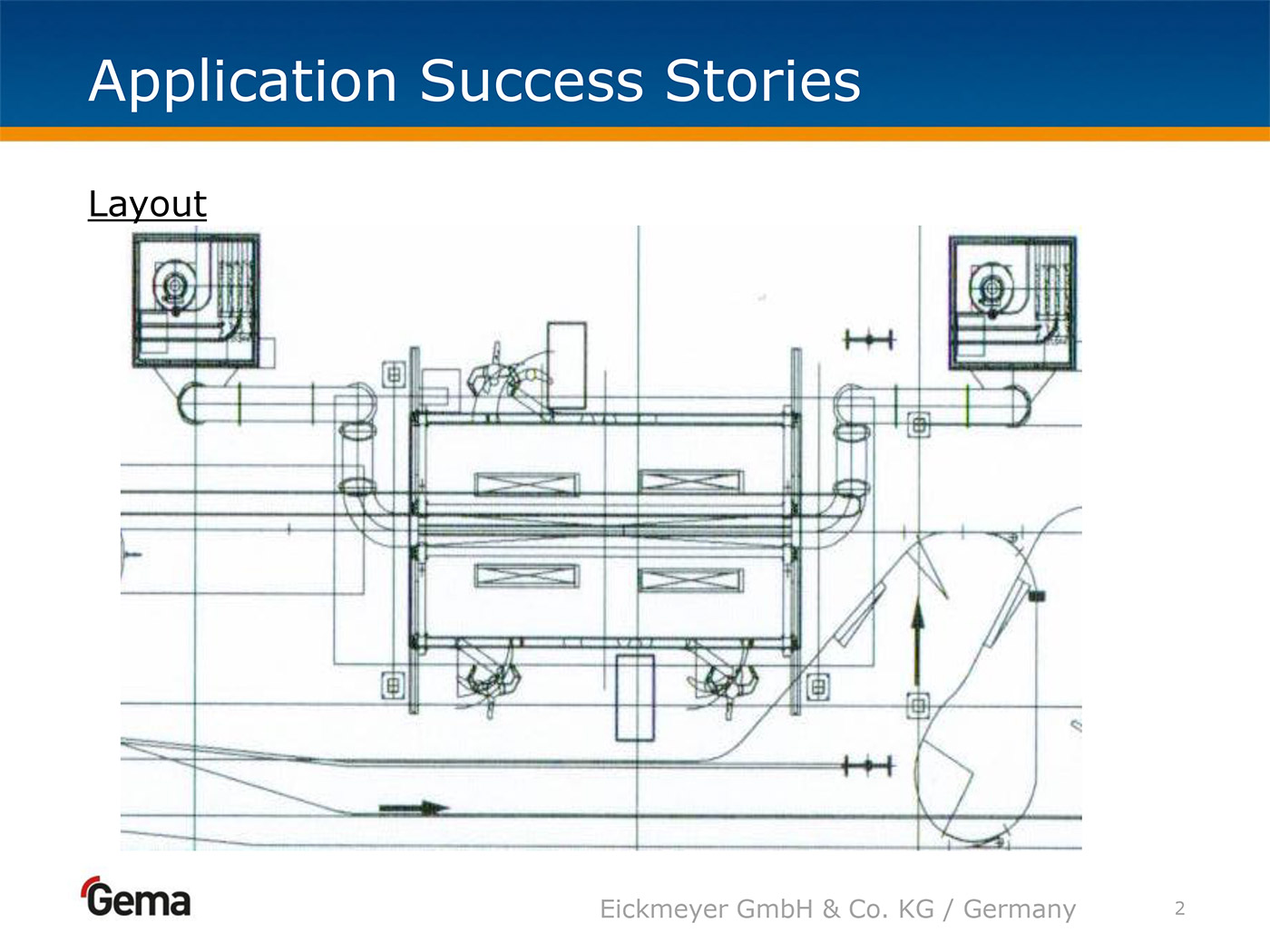 Application Success Stories

Layout

Gema

Eickmeyer GmbH & Co. KG / Germany

2