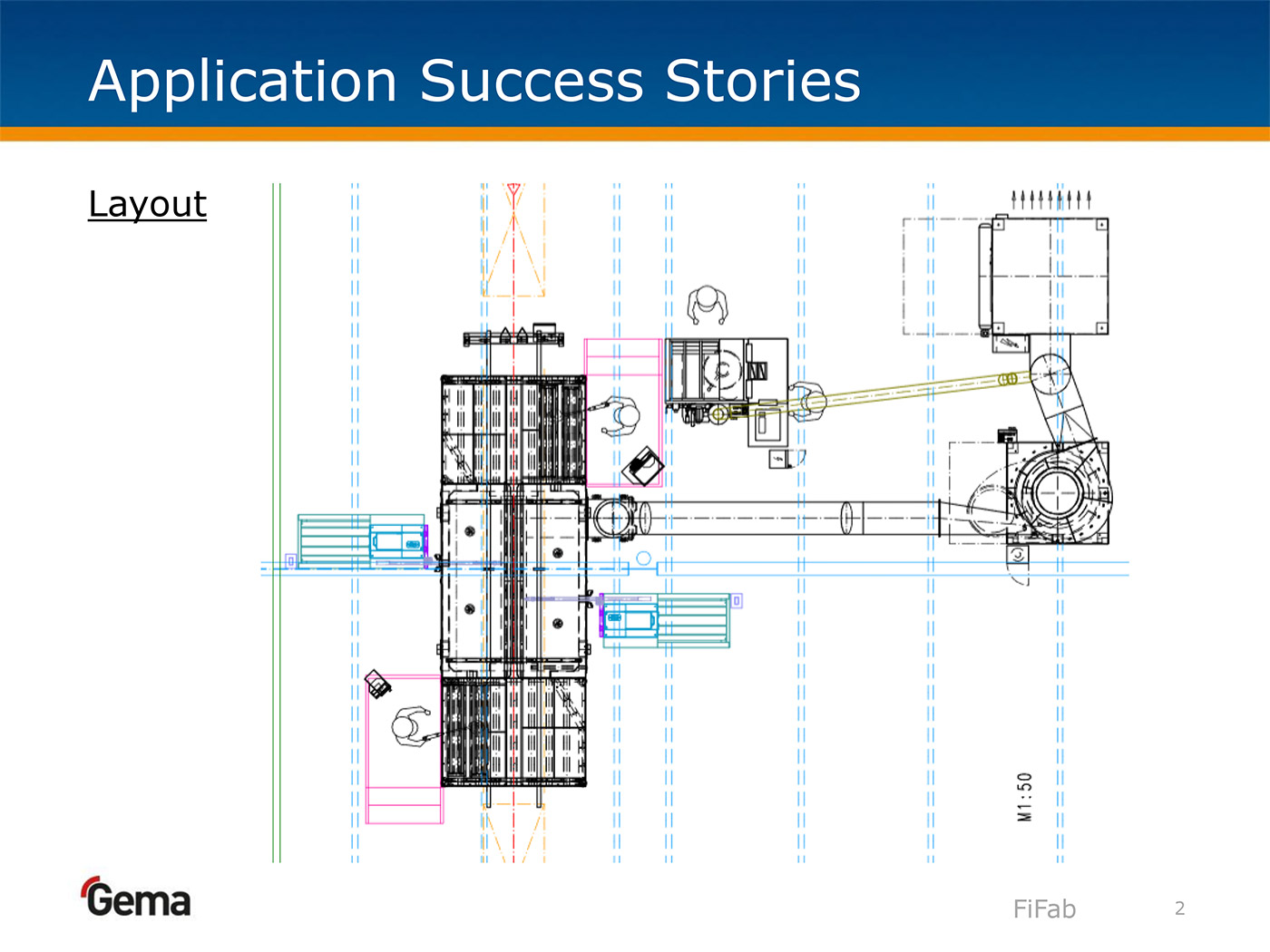 Application Success Stories

Layout

M1:50

Gema

FiFab

2