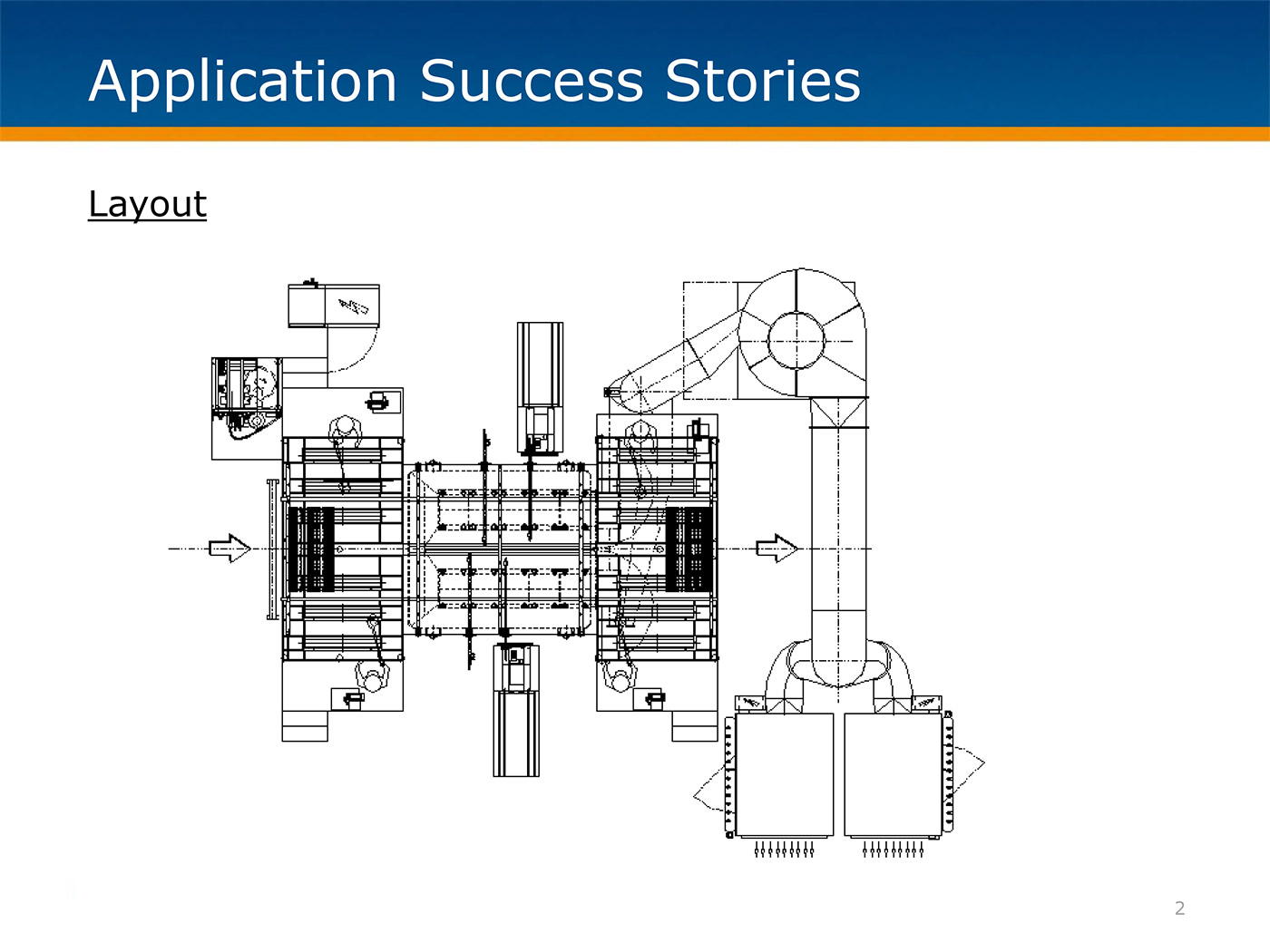 Application Success Stories

Layout

2