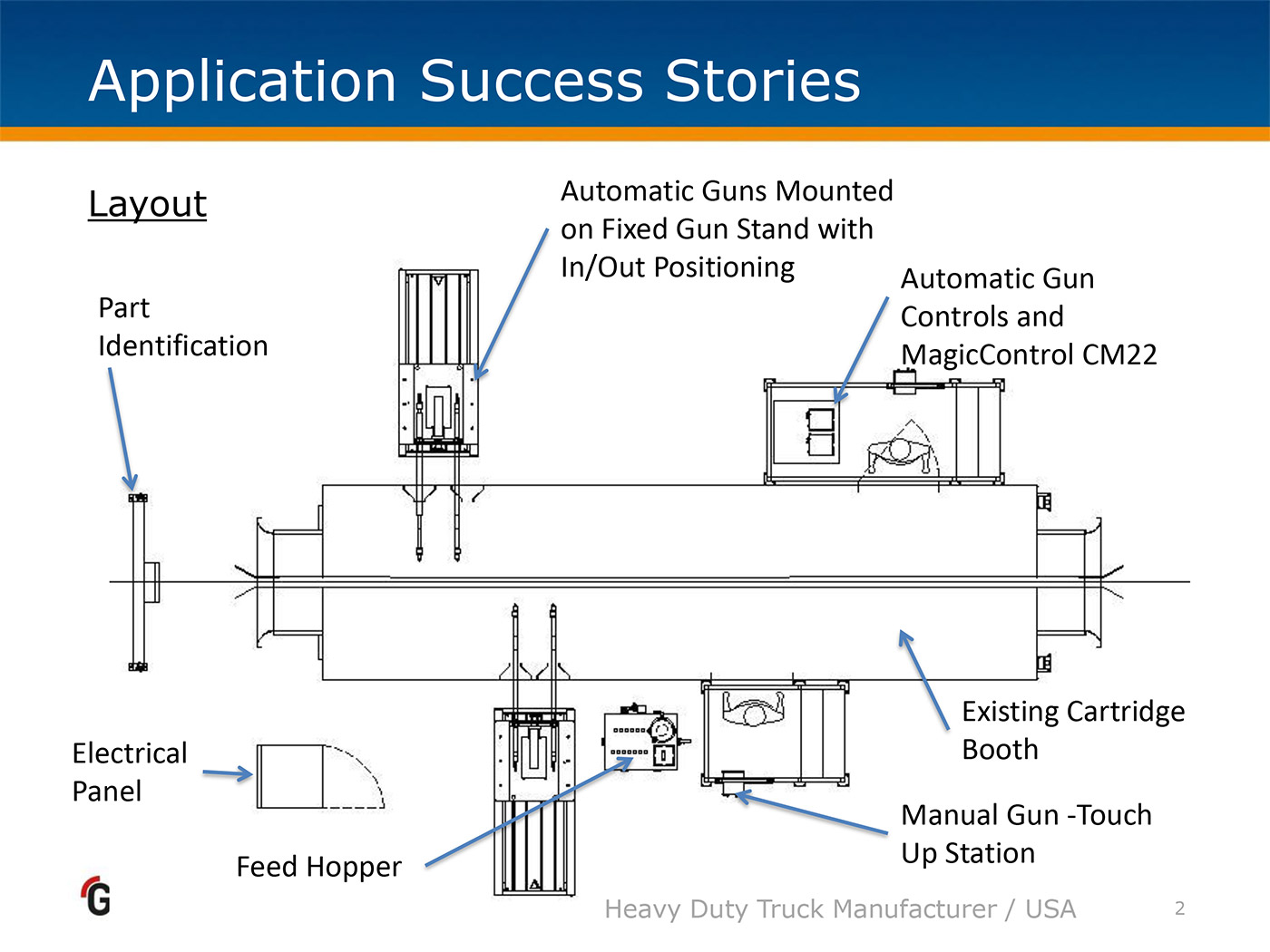 Application Success Stories

Layout

Automatic Guns Mounted on Fixed Gun Stand with In/Out Positioning

Automatic Gun Controls and MagicControl CM22

Part Identification

Existing Cartridge Booth

Electrical Panel

Manual Gun -Touch Up Station

Feed Hopper

G

Heavy Duty Truck Manufacturer / USA

2